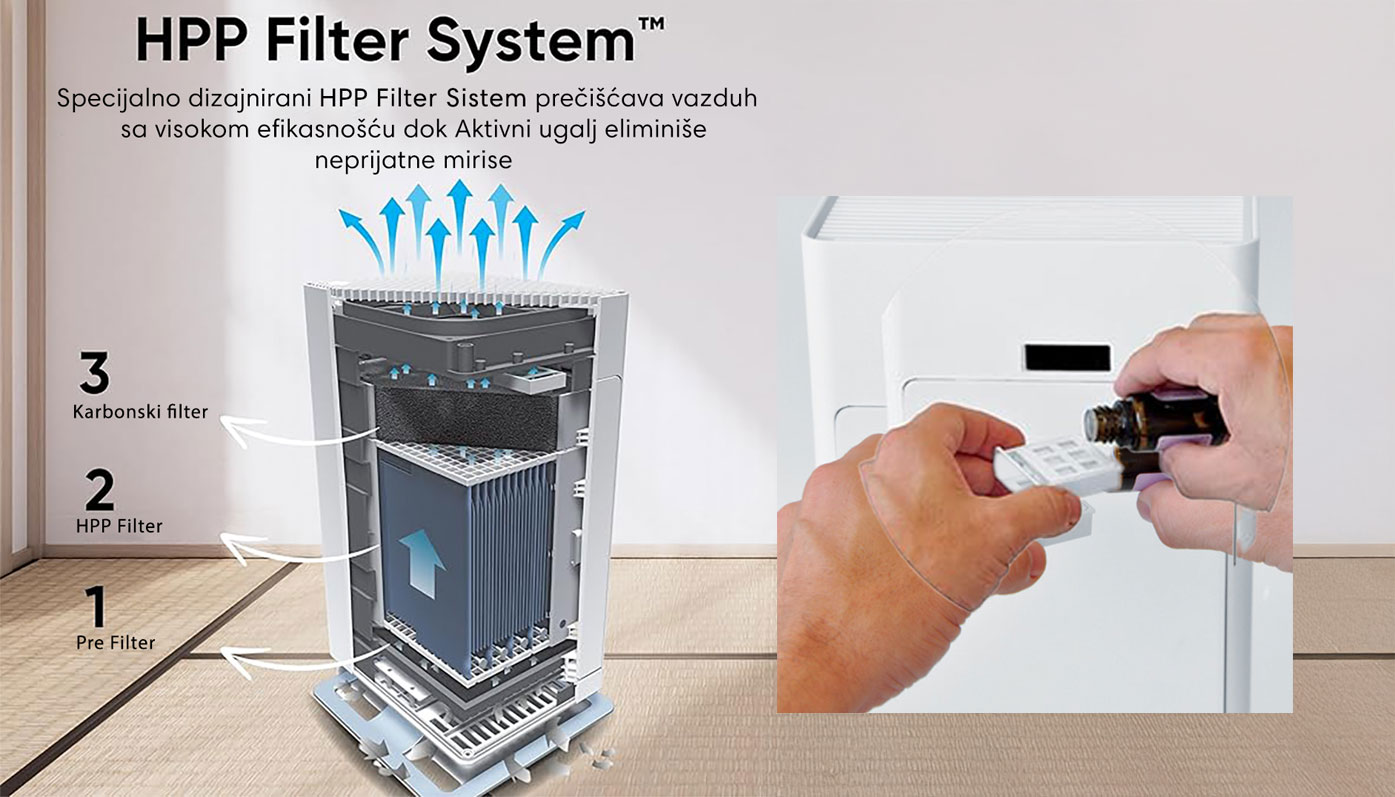 HPP Filter System™

Specijalno dizajnirani HPP Filter Sistem prečišćava vazduh sa visokom efikasnošću dok Aktivni ugalj eliminiše neprijatne mirise

3
Karbonski filter

2
HPP Filter

1
Pre Filter